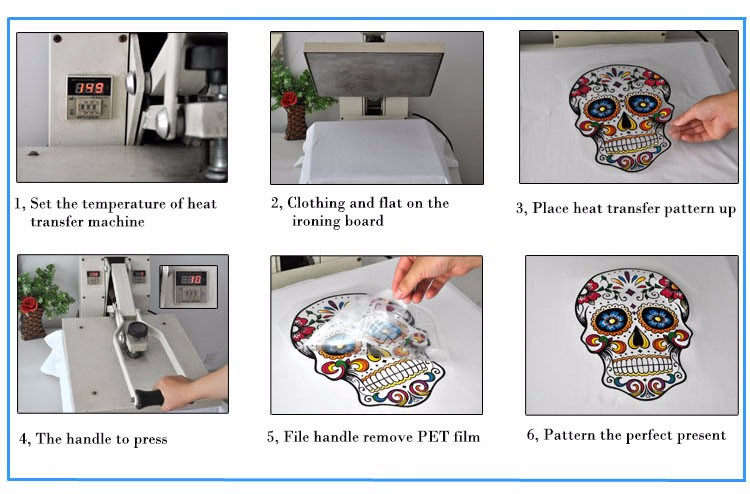 149

1, Set the temperature of heat transfer machine

2, Clothing and flat on the ironing board

3, Place heat transfer pattern up

018

4, The handle to press

5, File handle remove PET film

6, Pattern the perfect present